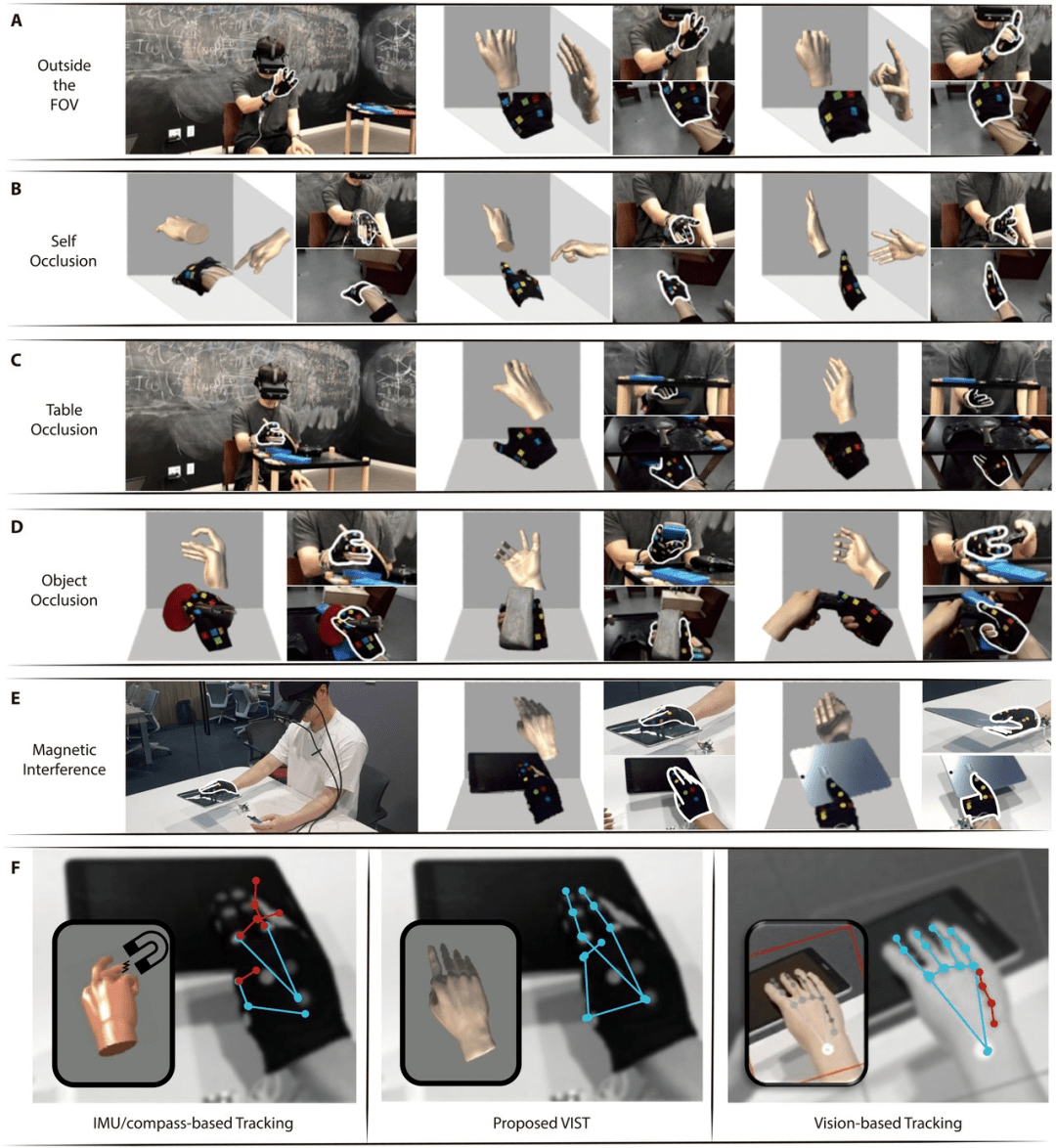 A

Outside the FOV

B

Self Occlusion

C

Table Occlusion

D

Object Occlusion

E

Magnetic Interference

F

IMU/compass-based Tracking

Proposed VIST

Vision-based Tracking